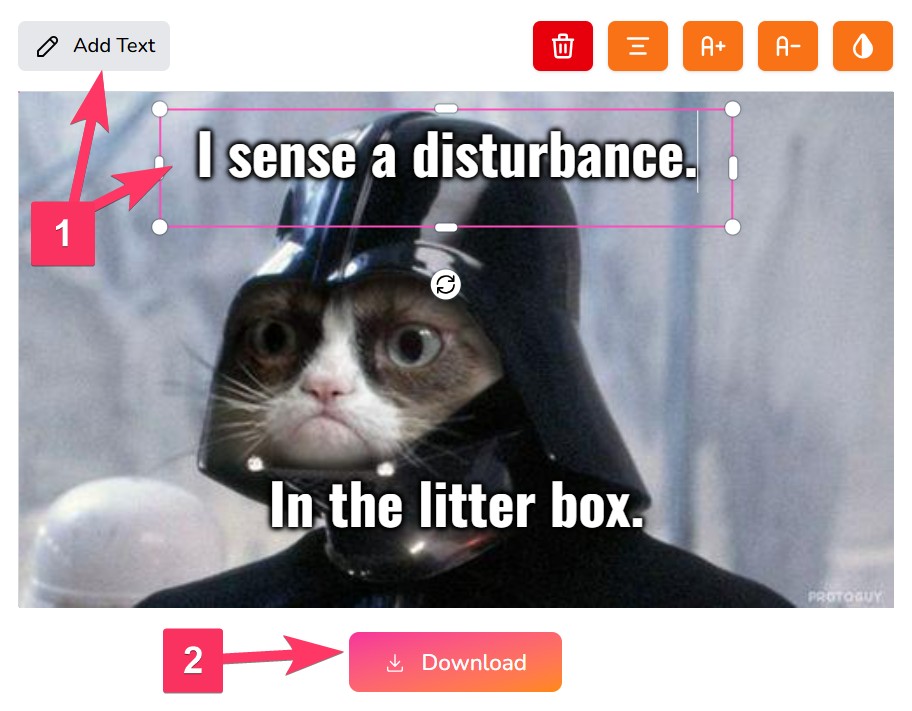 Add Text

A+ A-

I sense a disturbance.

1

In the litter box.

PROTOGUY

2

Download